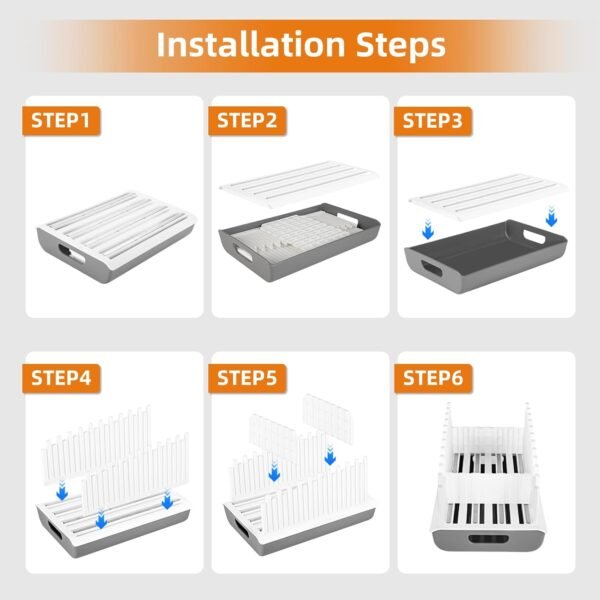 Installation Steps

STEP1

STEP2

STEP3

STEP4

STEP5

STEP6