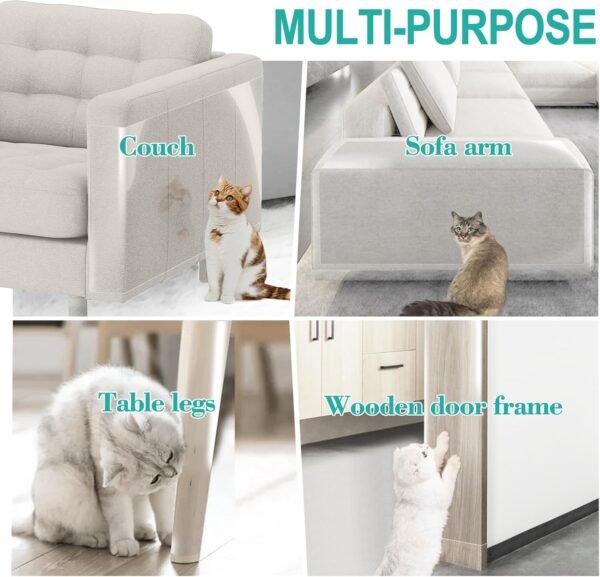 MULTI-PURPOSE

Couch

Sofa arm

Table legs

Wooden door frame