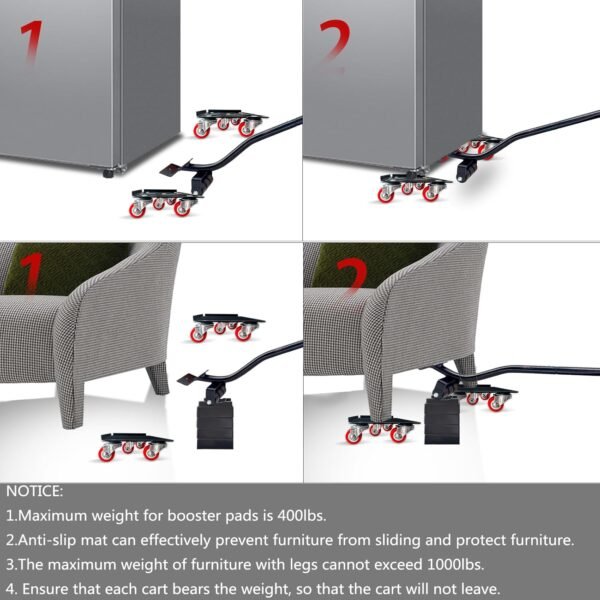 1

2

1

2

NOTICE:
1.Maximum weight for booster pads is 400lbs.
2.Anti-slip mat can effectively prevent furniture from sliding and protect furniture.
3.The maximum weight of furniture with legs cannot exceed 1000lbs.
4. Ensure that each cart bears the weight, so that the cart will not leave.